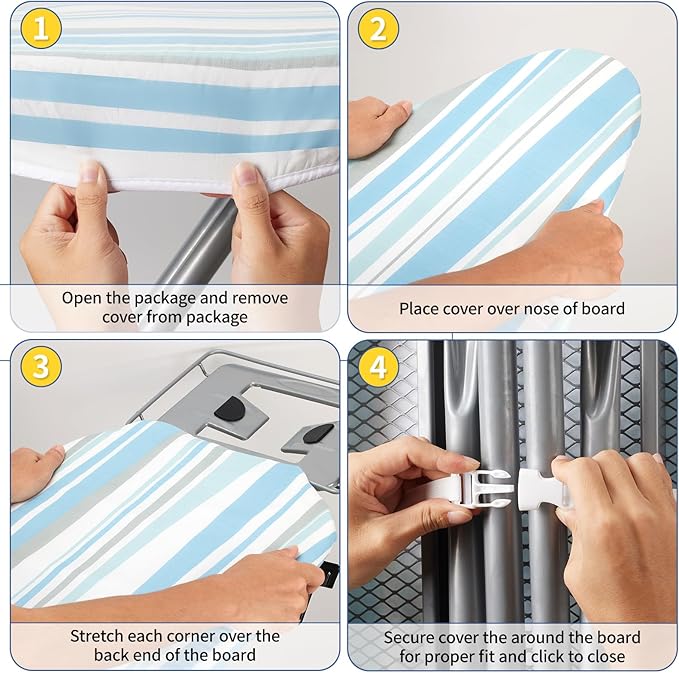 1

Open the package and remove cover from package

2

Place cover over nose of board

3

Stretch each corner over the back end of the board

4

Secure cover the around the board for proper fit and click to close