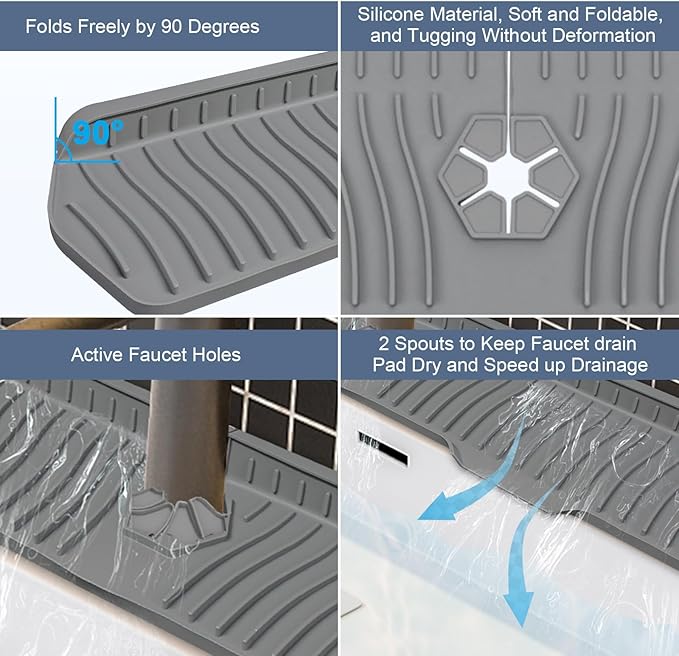 Folds Freely by 90 Degrees

90°

Silicone Material, Soft and Foldable, and Tugging Without Deformation

Active Faucet Holes

2 Spouts to Keep Faucet drain Pad Dry and Speed up Drainage