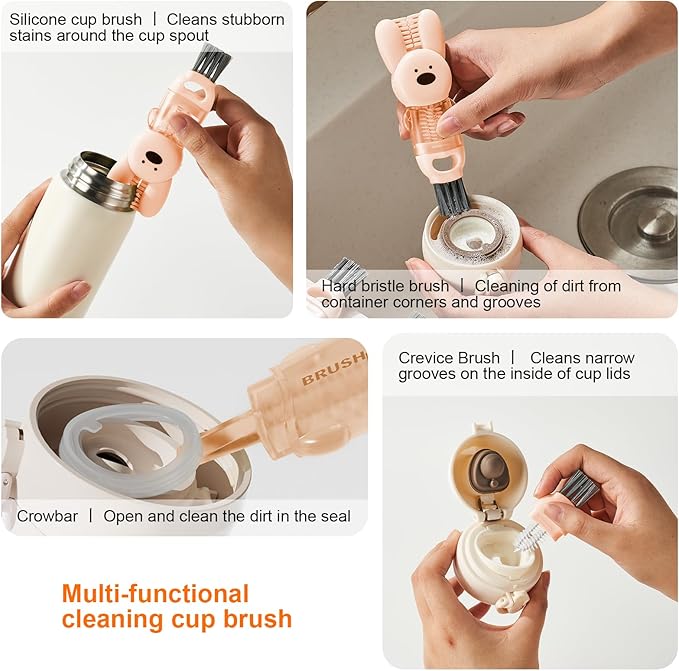 Silicone cup brush | Cleans stubborn stains around the cup spout

Hard bristle brush | Cleaning of dirt from container corners and grooves

BRUSH

Crowbar | Open and clean the dirt in the seal

Crevice Brush | Cleans narrow grooves on the inside of cup lids

Multi-functional cleaning cup brush