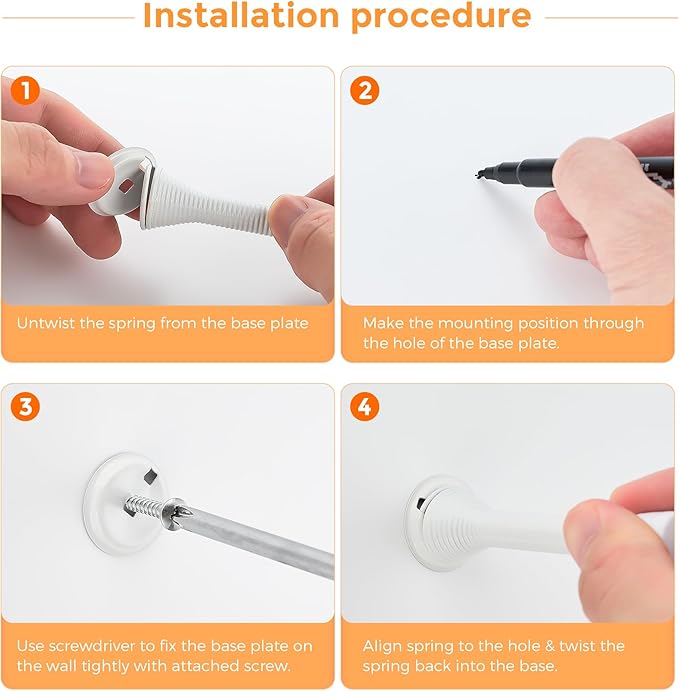 Installation procedure

1

Untwist the spring from the base plate

2

Make the mounting position through the hole of the base plate.

3

Use screwdriver to fix the base plate on the wall tightly with attached screw.

4

Align spring to the hole & twist the spring back into the base.