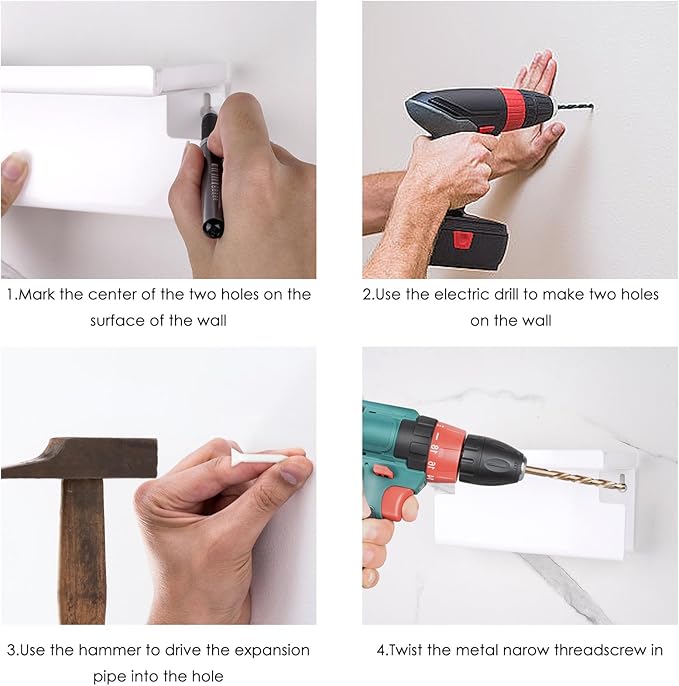 1.Mark the center of the two holes on the surface of the wall

2.Use the electric drill to make two holes on the wall

3.Use the hammer to drive the expansion pipe into the hole

4.Twist the metal narow threadscrew in