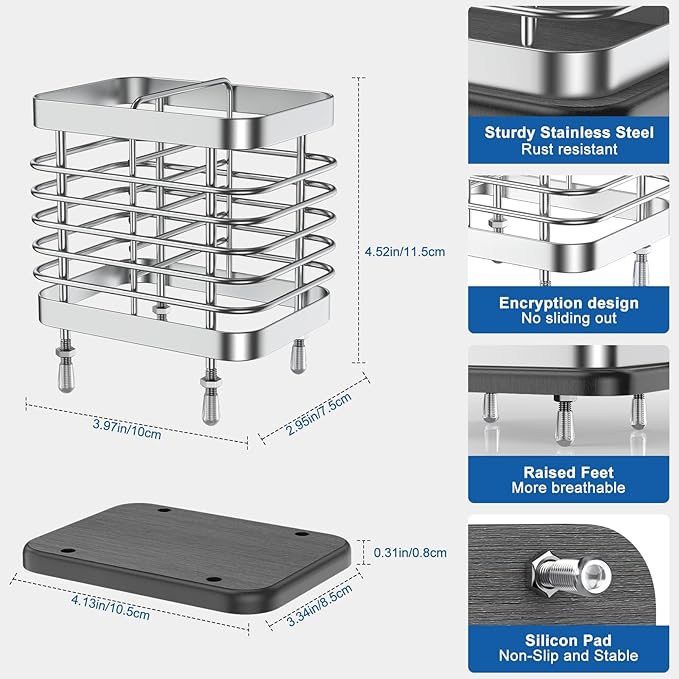 4.52in/11.5cm

3.97in/10cm

2.95in/7.5cm

0.31in/0.8cm

4.13in/10.5cm

3.34in/8.5cm

Sturdy Stainless Steel
Rust resistant

Encryption design
No sliding out

Raised Feet
More breathable

Silicon Pad
Non-Slip and Stable