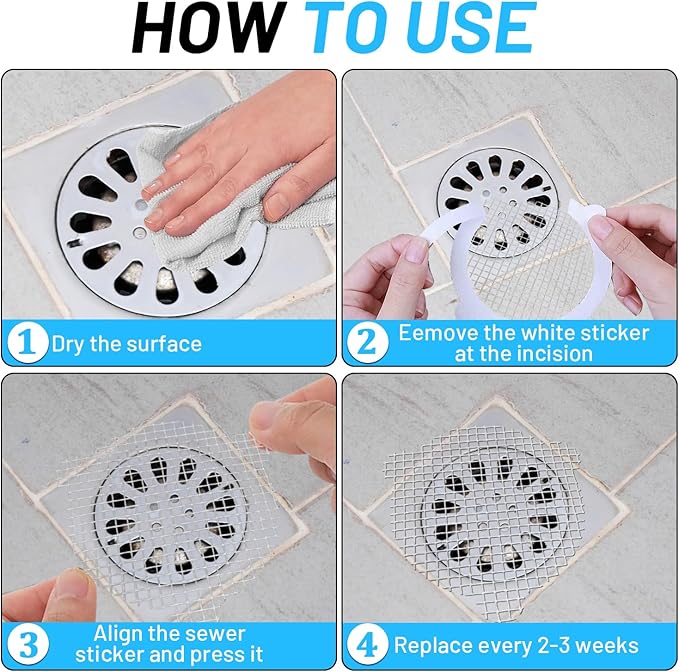 HOW TO USE

1 Dry the surface

2 Eemove the white sticker at the incision

3 Align the sewer sticker and press it

4 Replace every 2-3 weeks