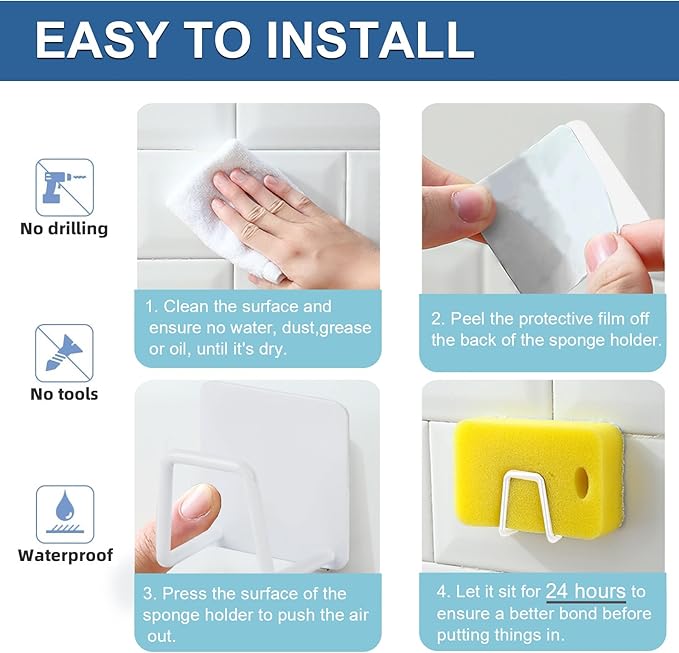 EASY TO INSTALL

No drilling

No tools

Waterproof

1. Clean the surface and ensure no water, dust,grease or oil, until it's dry.

2. Peel the protective film off the back of the sponge holder.

3. Press the surface of the sponge holder to push the air out.

4. Let it sit for 24 hours to ensure a better bond before putting things in.