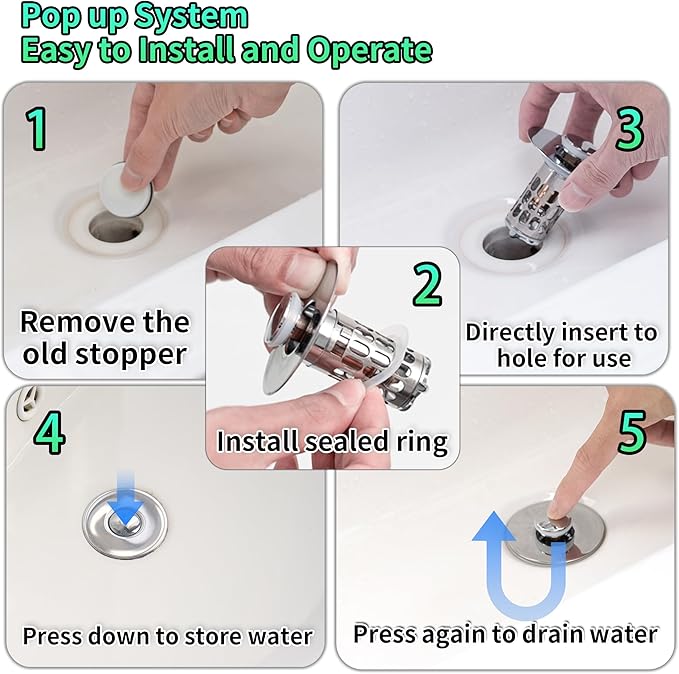 Pop up System
Easy to Install and Operate

1
Remove the old stopper

2
Install sealed ring

3
Directly insert to hole for use

4
Press down to store water

5
Press again to drain water