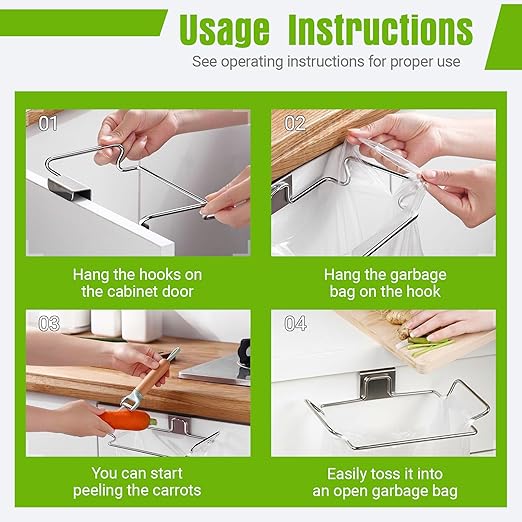 Usage Instructions
See operating instructions for proper use

01
Hang the hooks on the cabinet door

02
Hang the garbage bag on the hook

03
You can start peeling the carrots

04
Easily toss it into an open garbage bag