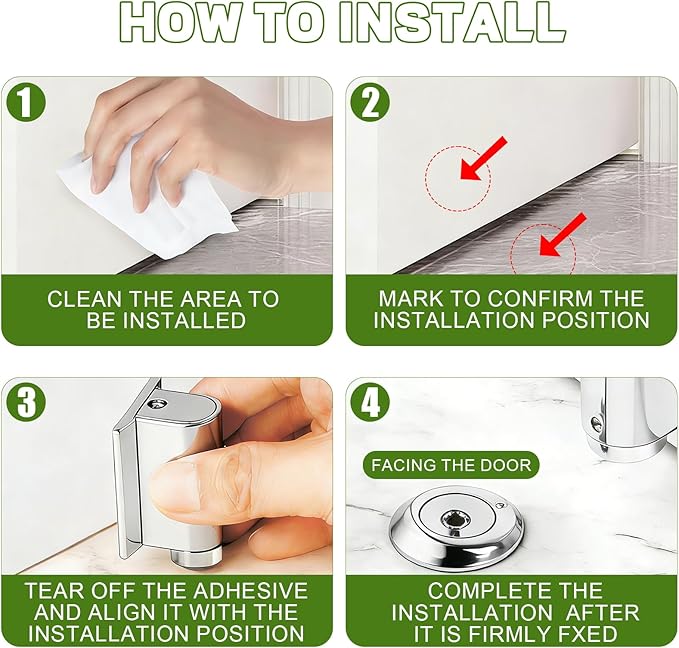 HOW TO INSTALL

1

CLEAN THE AREA TO BE INSTALLED

2

MARK TO CONFIRM THE INSTALLATION POSITION

3

TEAR OFF THE ADHESIVE AND ALIGN IT WITH THE INSTALLATION POSITION

4

FACING THE DOOR

COMPLETE THE INSTALLATION AFTER IT IS FIRMLY FXED