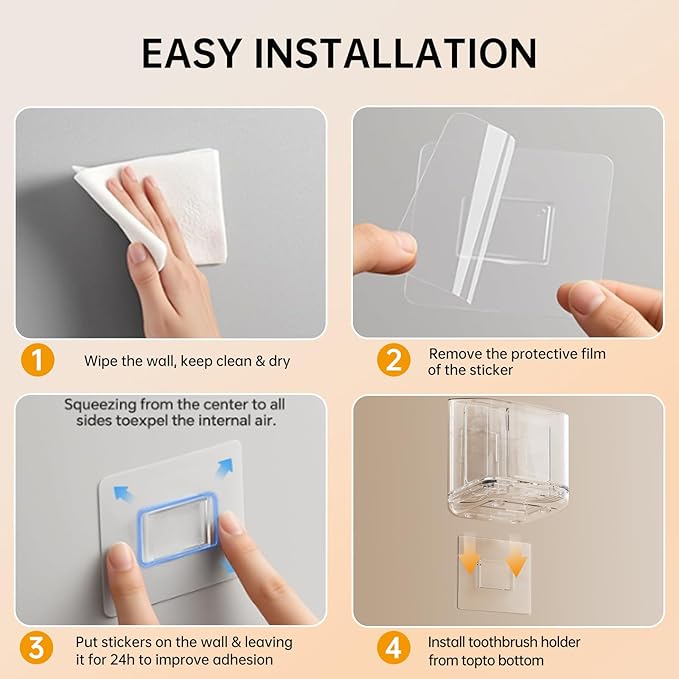 EASY INSTALLATION

1 Wipe the wall, keep clean & dry

2 Remove the protective film of the sticker

Squeezing from the center to all sides toexpel the internal air.

3 Put stickers on the wall & leaving it for 24h to improve adhesion

4 Install toothbrush holder from topto bottom