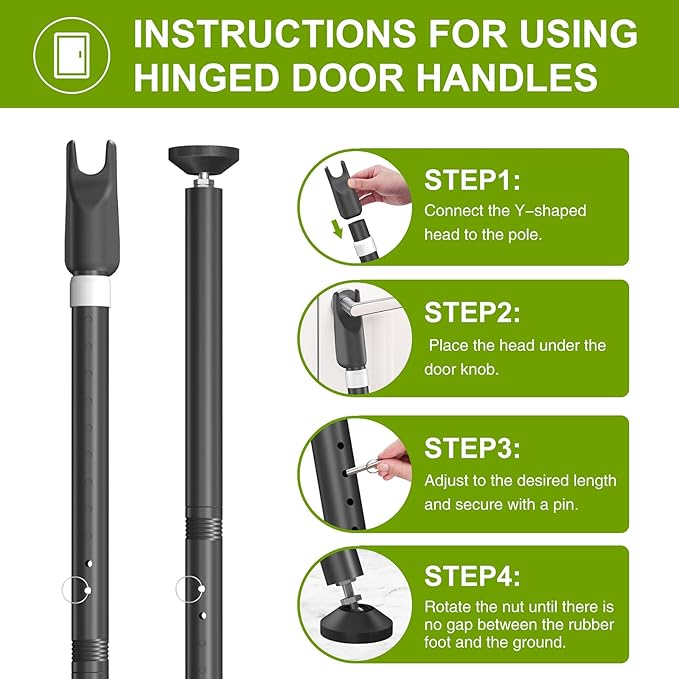 INSTRUCTIONS FOR USING HINGED DOOR HANDLES

STEP1:
Connect the Y–shaped head to the pole.

STEP2:
Place the head under the door knob.

STEP3:
Adjust to the desired length and secure with a pin.

STEP4:
Rotate the nut until there is no gap between the rubber foot and the ground.