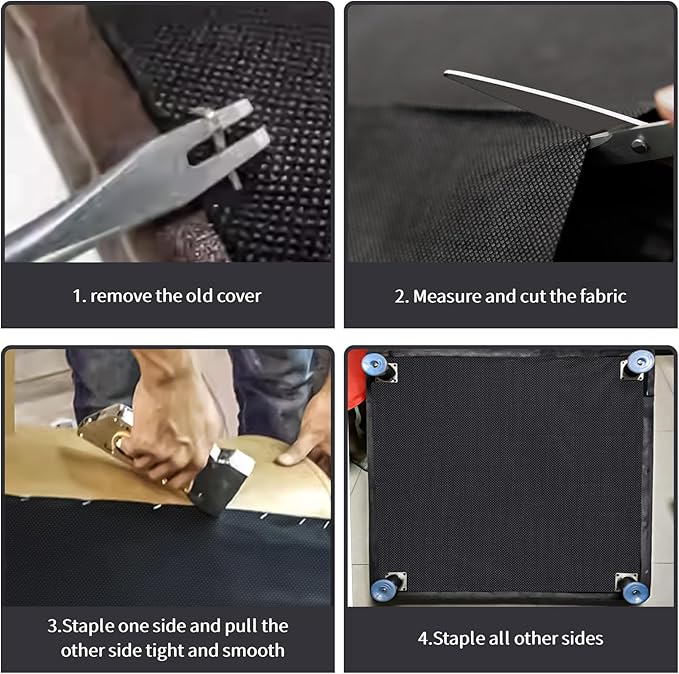 1. remove the old cover

2. Measure and cut the fabric

3.Staple one side and pull the other side tight and smooth

4.Staple all other sides