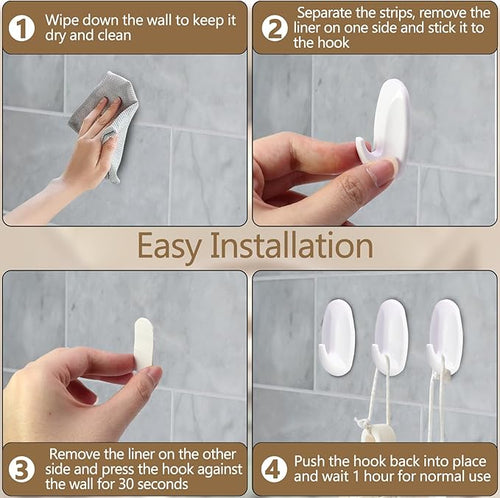 1 Wipe down the wall to keep it dry and clean

2 Separate the strips, remove the liner on one side and stick it to the hook

Easy Installation

3 Remove the liner on the other side and press the hook against the wall for 30 seconds

4 Push the hook back into place and wait 1 hour for normal use