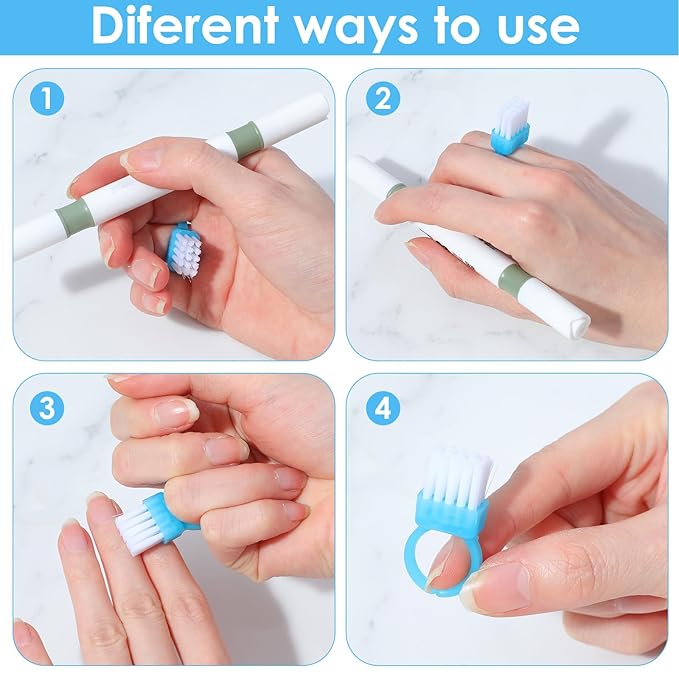 Diferent ways to use

1

2

3

4