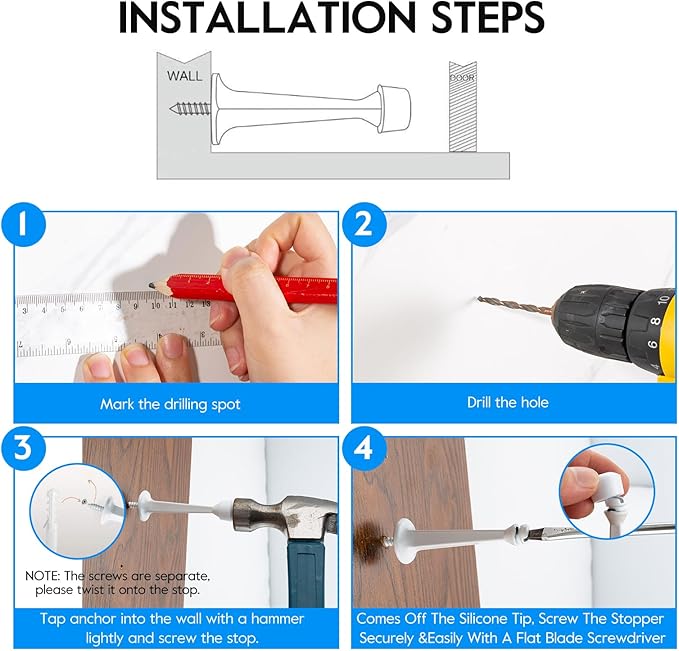 INSTALLATION STEPS

WALL

DOOR

1

3 4 5 6 7 8 9 10 11 12 13

Mark the drilling spot

2

10

8

6

4

Drill the hole

3

NOTE: The screws are separate, please twist it onto the stop.

Tap anchor into the wall with a hammer lightly and screw the stop.

4

Comes Off The Silicone Tip, Screw The Stopper Securely &Easily With A Flat Blade Screwdriver