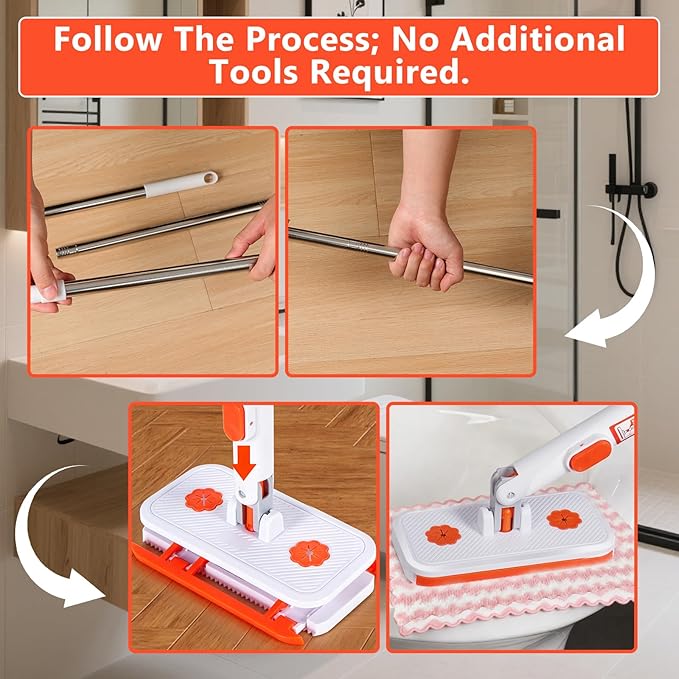 Follow The Process; No Additional Tools Required.