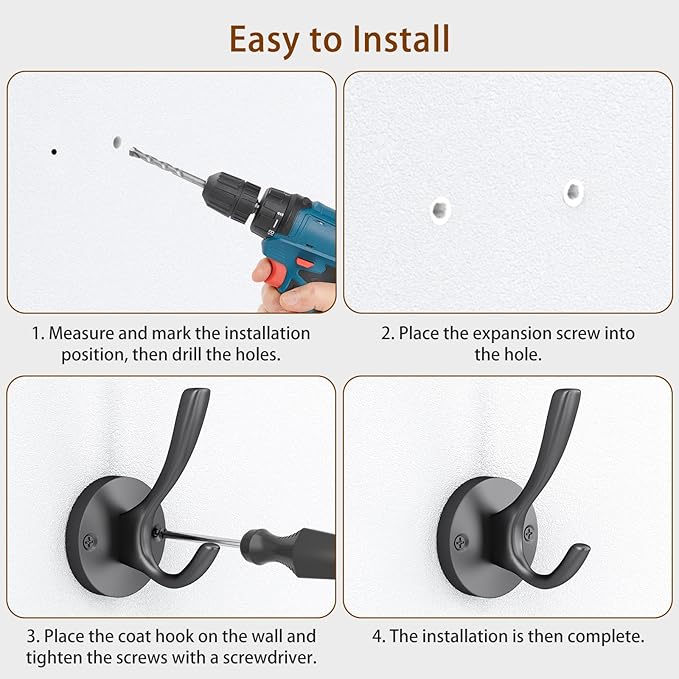 Easy to Install

1. Measure and mark the installation position, then drill the holes.

2. Place the expansion screw into the hole.

3. Place the coat hook on the wall and tighten the screws with a screwdriver.

4. The installation is then complete.