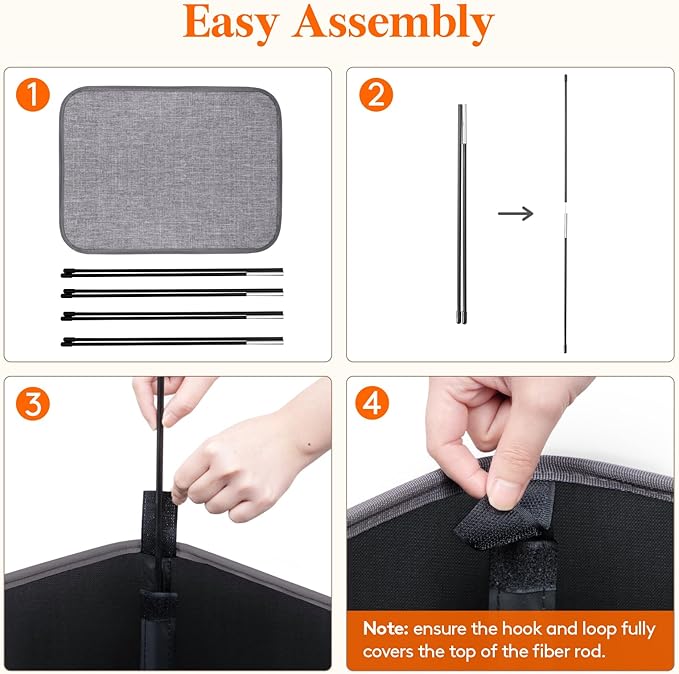 Easy Assembly

1

2

3

4

Note: ensure the hook and loop fully covers the top of the fiber rod.