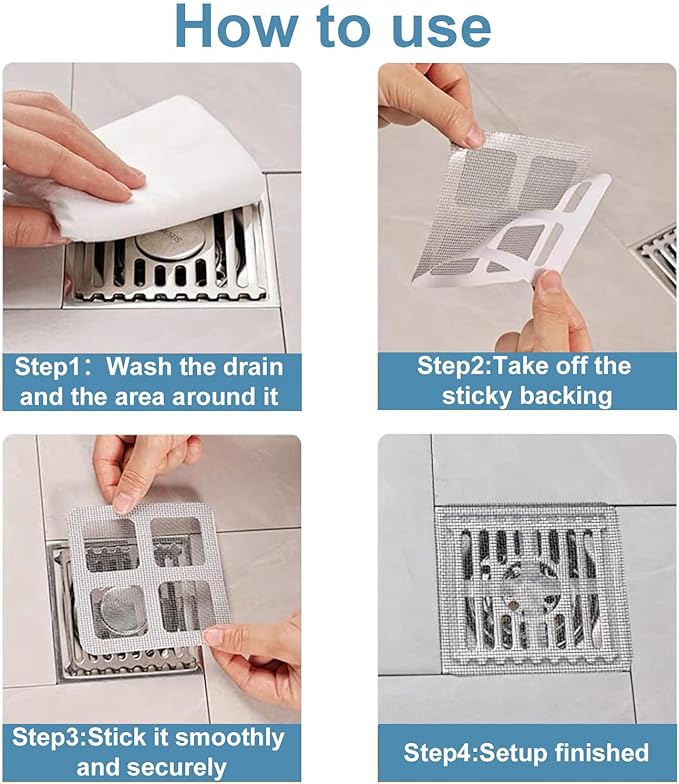 How to use

Step1: Wash the drain and the area around it

Step2:Take off the sticky backing

Step3:Stick it smoothly and securely

Step4:Setup finished