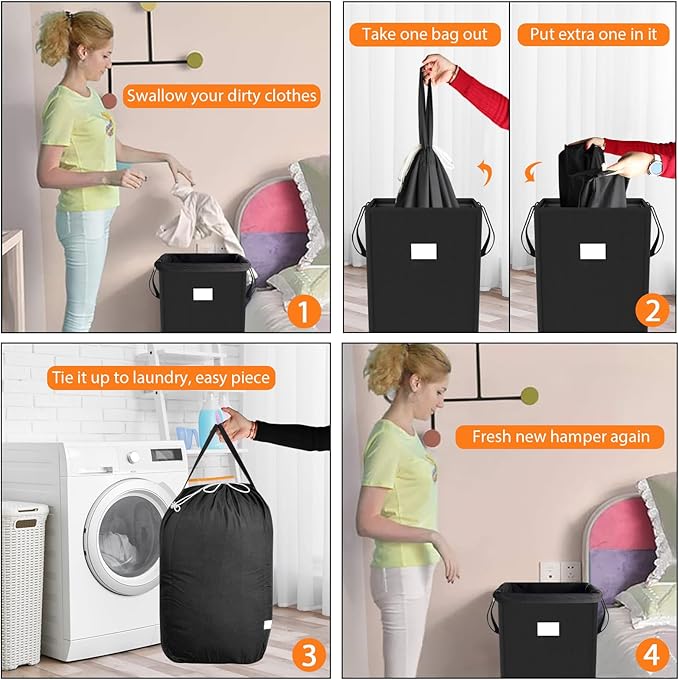 Swallow your dirty clothes

1

Take one bag out

Put extra one in it

2

Tie it up to laundry, easy piece

3

Fresh new hamper again

4