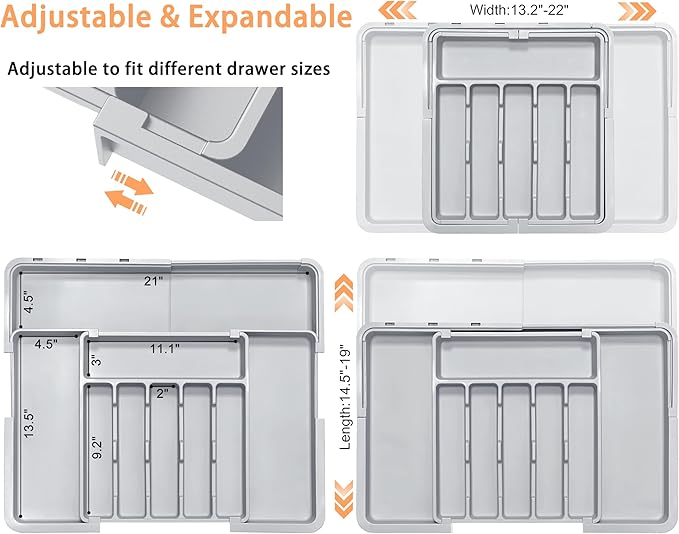 Adjustable & Expandable

Adjustable to fit different drawer sizes

Width:13.2"-22"

21"
4.5"
4.5"
11.1"
3"
2"
13.5"
9.2"

Length:14.5"-19"