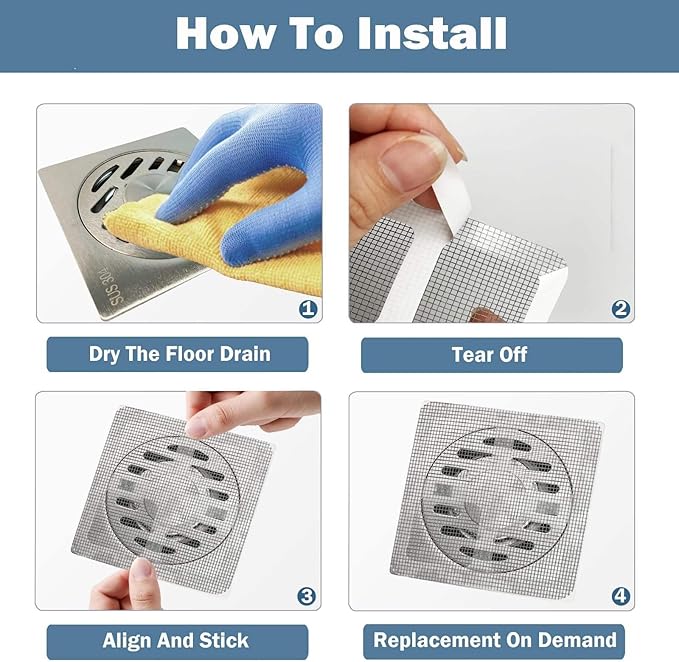 How To Install

SUS 304

1

Dry The Floor Drain

2

Tear Off

3

Align And Stick

4

Replacement On Demand