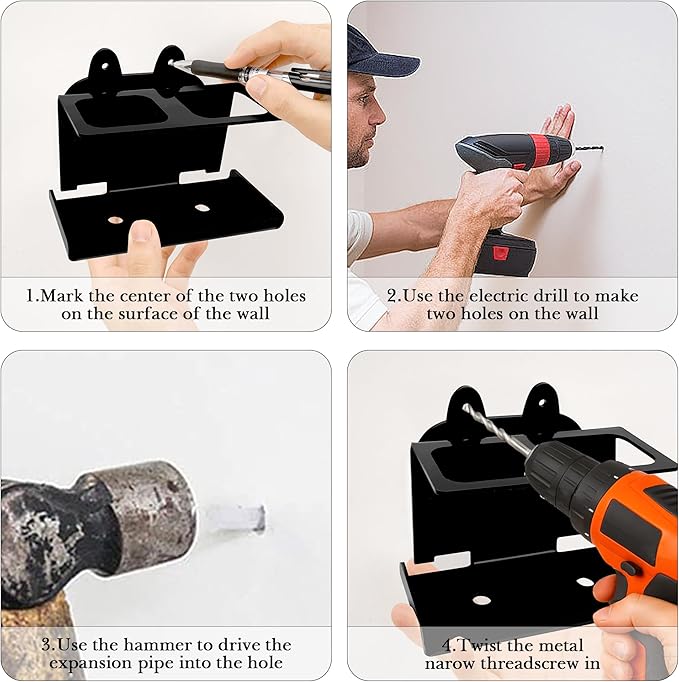 1.Mark the center of the two holes on the surface of the wall

2.Use the electric drill to make two holes on the wall

3.Use the hammer to drive the expansion pipe into the hole

4.Twist the metal narow threadscrew in