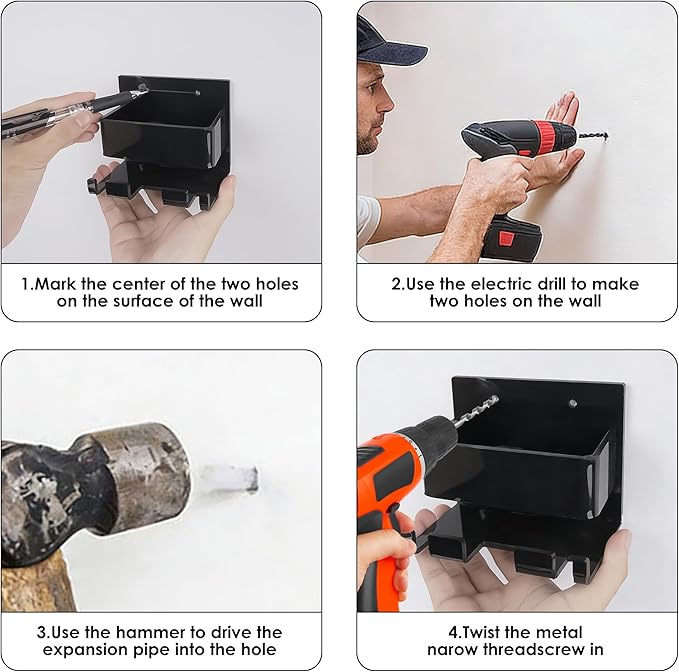 1.Mark the center of the two holes on the surface of the wall

2.Use the electric drill to make two holes on the wall

3.Use the hammer to drive the expansion pipe into the hole

4.Twist the metal narow threadscrew in