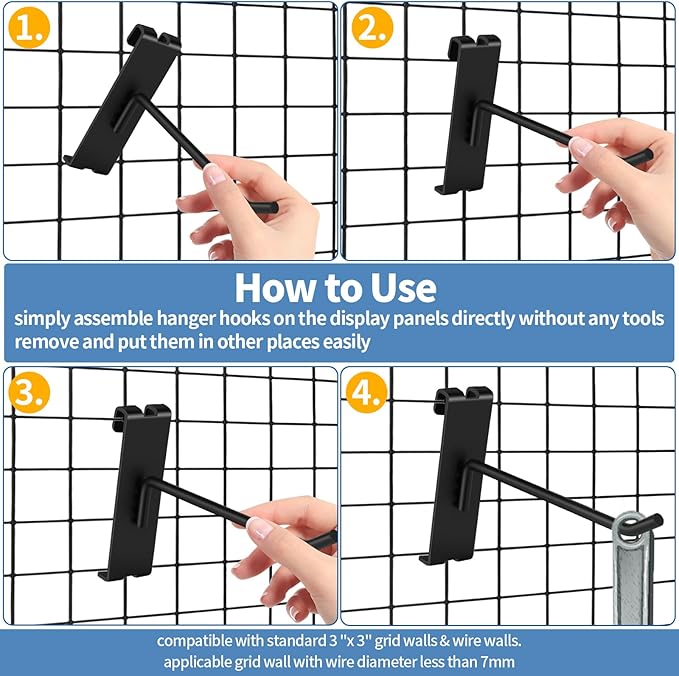 1.

2.

How to Use

simply assemble hanger hooks on the display panels directly without any tools
remove and put them in other places easily

3.

4.

compatible with standard 3 "x 3" grid walls & wire walls.
applicable grid wall with wire diameter less than 7mm