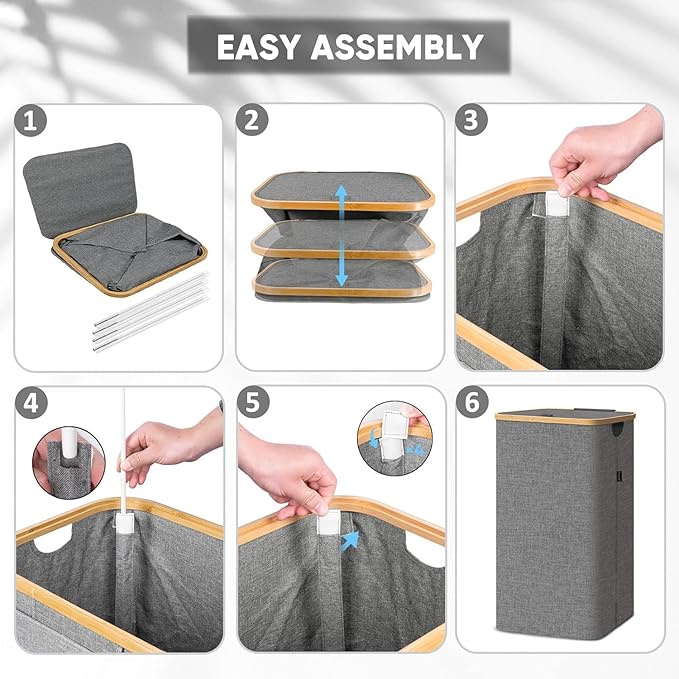 EASY ASSEMBLY

1

2

3

4

5

6