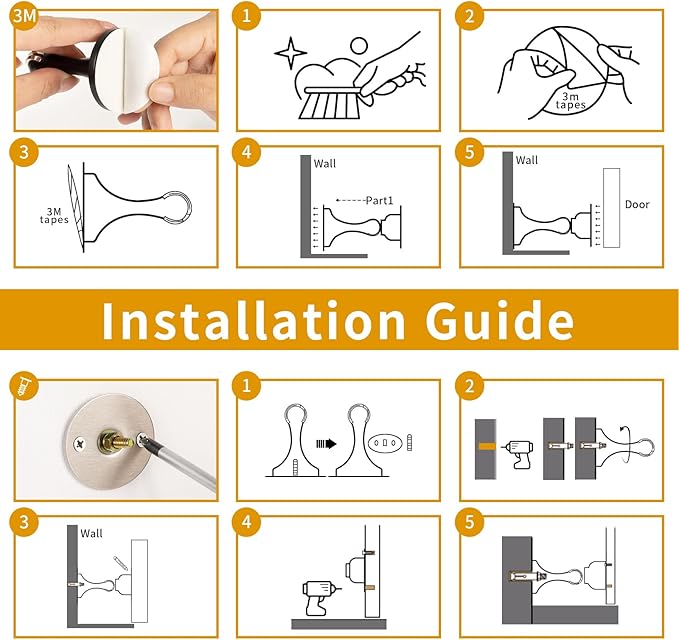 3M

1

2

3m tapes

3

3M tapes

4

Wall

Part1

5

Wall

Door

Installation Guide

1

2

3

Wall

4

5