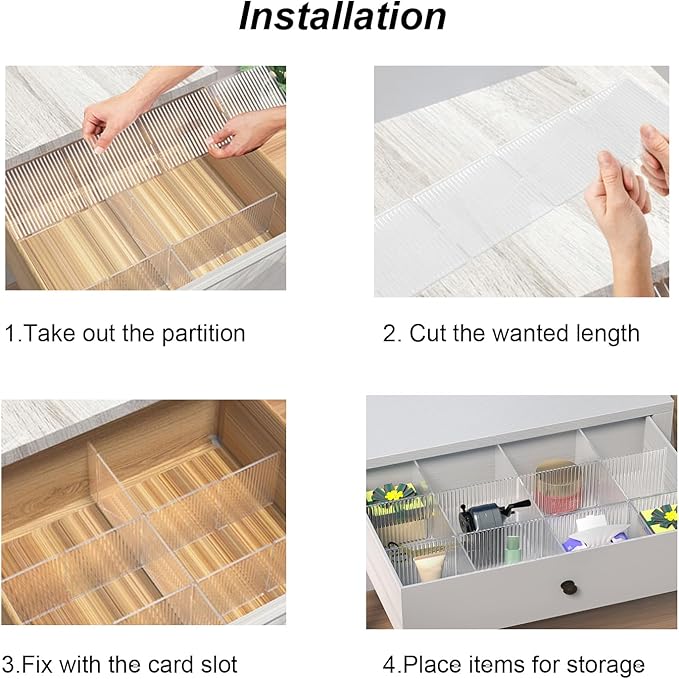 Installation

1.Take out the partition

2. Cut the wanted length

3.Fix with the card slot

4.Place items for storage