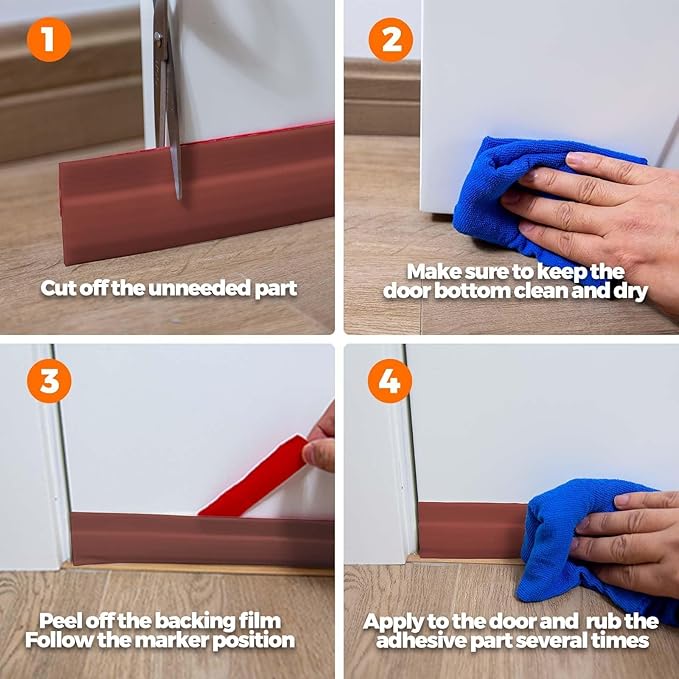 1

Cut off the unneeded part

2

Make sure to keep the door bottom clean and dry

3

Peel off the backing film
Follow the marker position

4

Apply to the door and rub the adhesive part several times