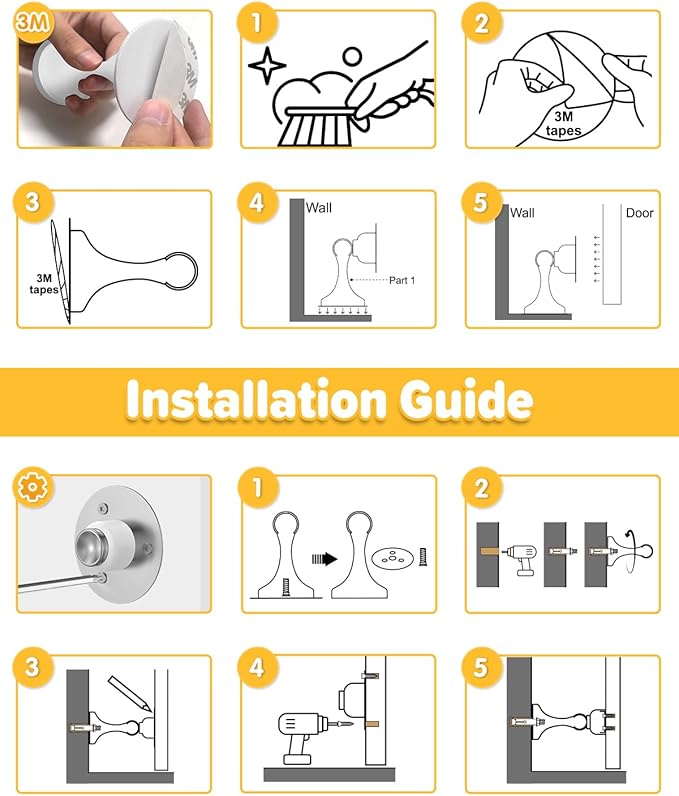 3M

1

2

3M tapes

3

3M tapes

4

Wall

Part 1

5

Wall

Door

Installation Guide

1

2

3

4

5