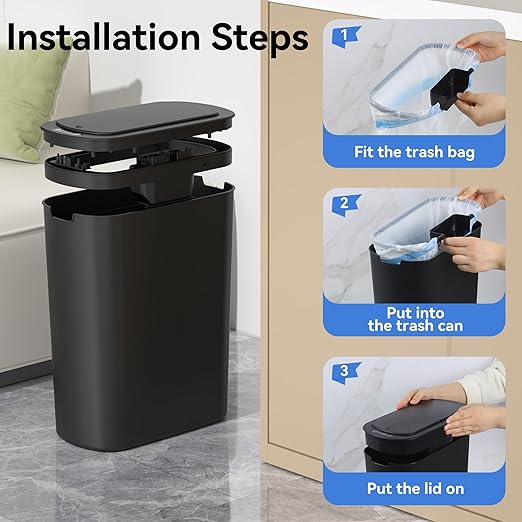 Installation Steps

1
Fit the trash bag

2
Put into the trash can

3
Put the lid on