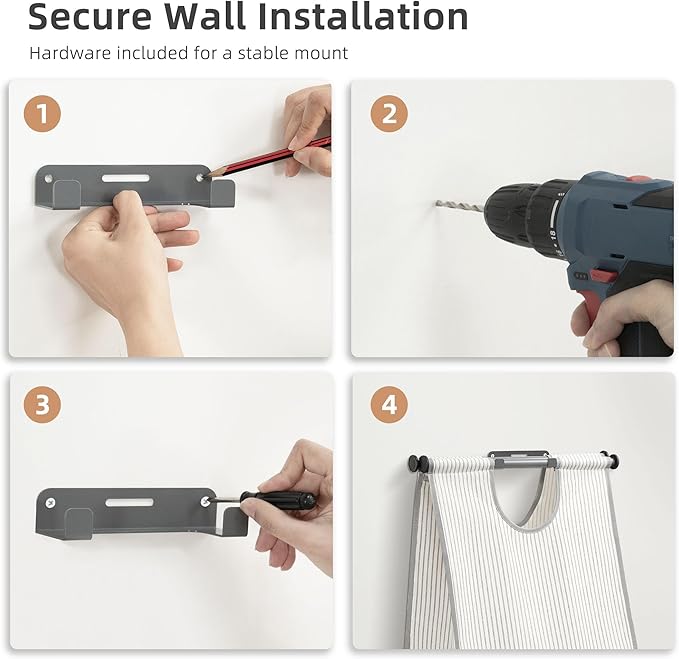 Secure Wall Installation

Hardware included for a stable mount

1

2

18

3

4