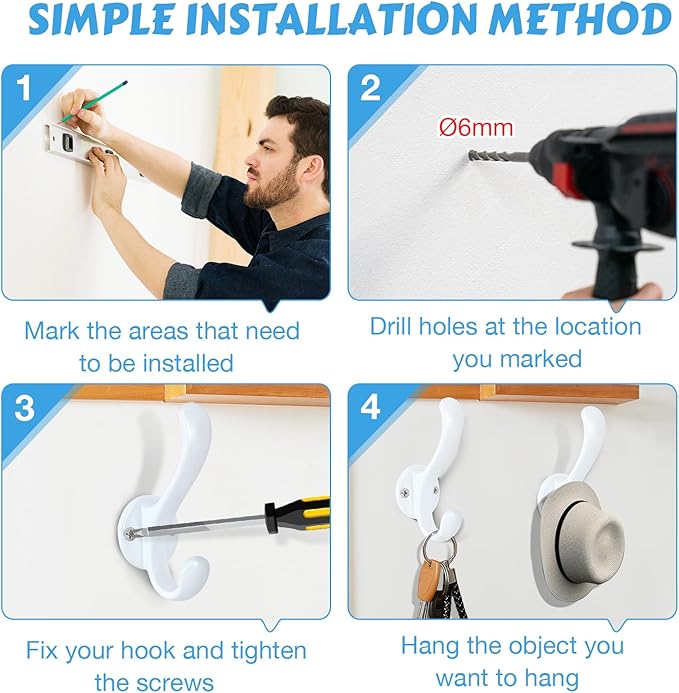 SIMPLE INSTALLATION METHOD

1

Mark the areas that need to be installed

2

Ø6mm

Drill holes at the location you marked

3

Fix your hook and tighten the screws

4

Hang the object you want to hang