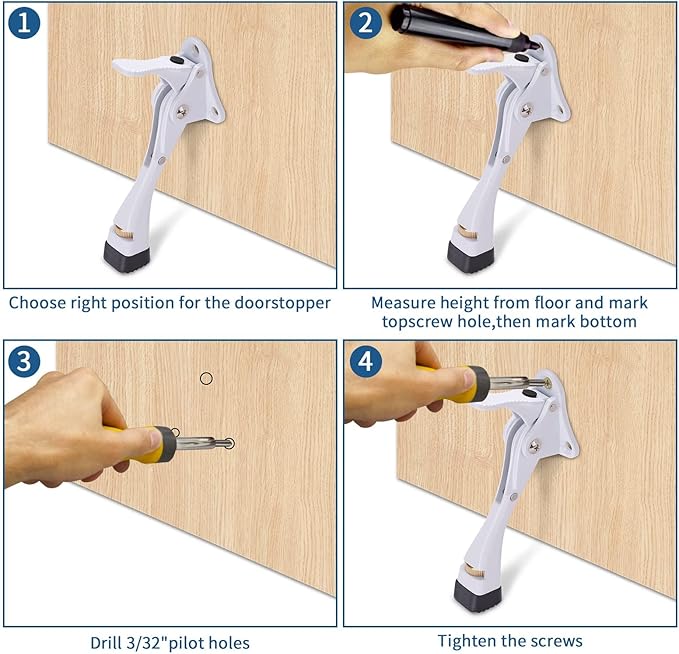 1

Choose right position for the doorstopper

2

Measure height from floor and mark topscrew hole,then mark bottom

3

Drill 3/32"pilot holes

4

Tighten the screws