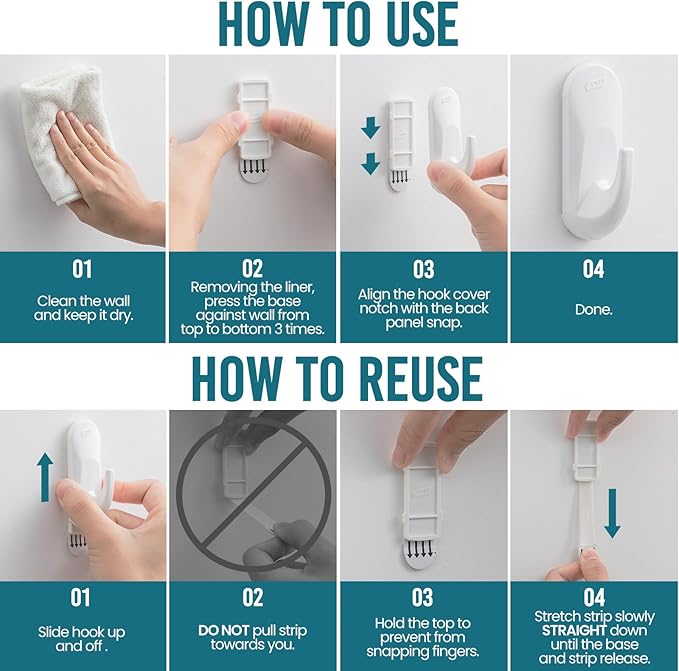 HOW TO USE

01
Clean the wall and keep it dry.

02
Removing the liner, press the base against wall from top to bottom 3 times.

03
Align the hook cover notch with the back panel snap.

04
Done.

HOW TO REUSE

01
Slide hook up and off .

02
DO NOT pull strip towards you.

03
Hold the top to prevent from snapping fingers.

04
Stretch strip slowly STRAIGHT down until the base and strip release.