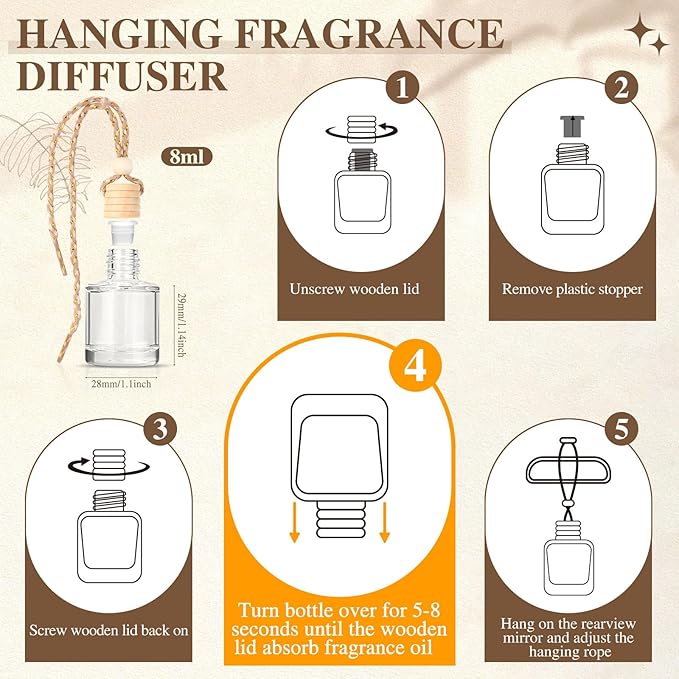 HANGING FRAGRANCE DIFFUSER

8ml

29mm/1.14inch

28mm/1.1inch

1

Unscrew wooden lid

2

Remove plastic stopper

3

Screw wooden lid back on

4

Turn bottle over for 5-8 seconds until the wooden lid absorb fragrance oil

5

Hang on the rearview mirror and adjust the hanging rope