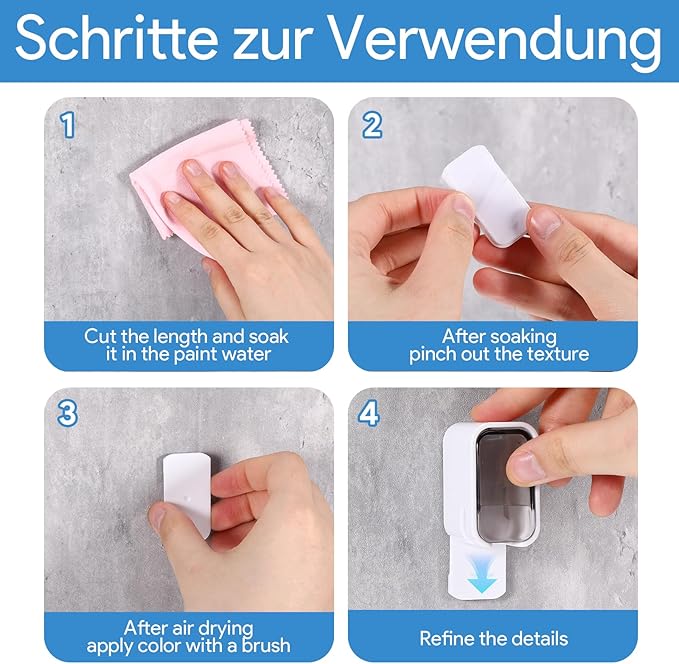 Schritte zur Verwendung

1

Cut the length and soak it in the paint water

2

After soaking pinch out the texture

3

After air drying apply color with a brush

4

Refine the details