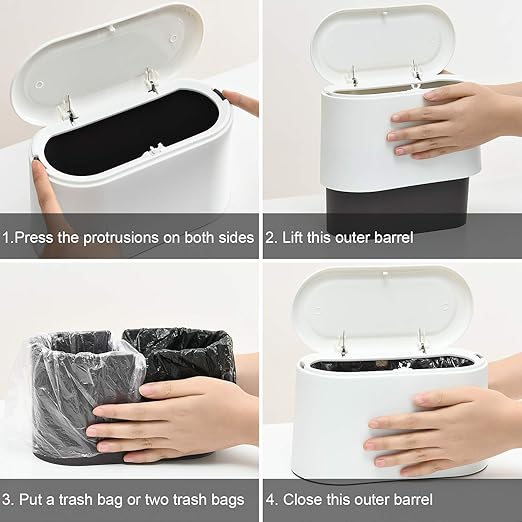 1.Press the protrusions on both sides

2. Lift this outer barrel

3. Put a trash bag or two trash bags

4. Close this outer barrel