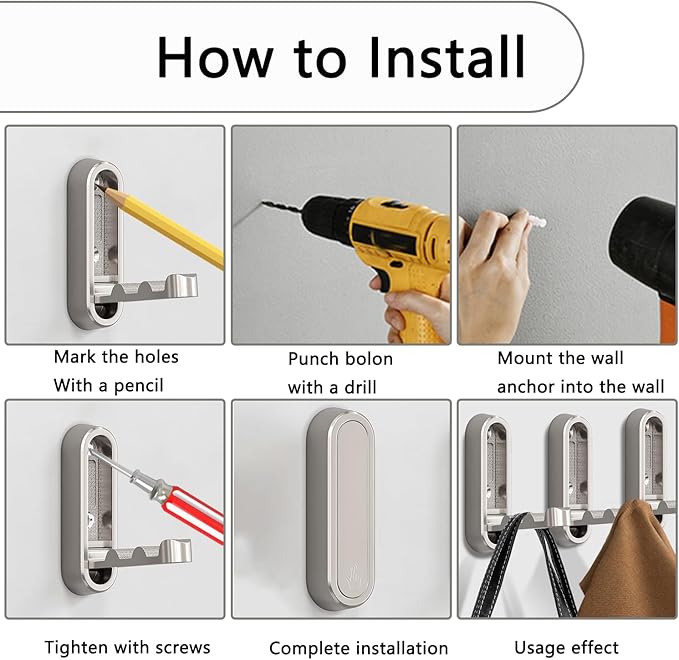 How to Install

Mark the holes
With a pencil

Punch bolon
with a drill

Mount the wall
anchor into the wall

Tighten with screws

Complete installation

Usage effect