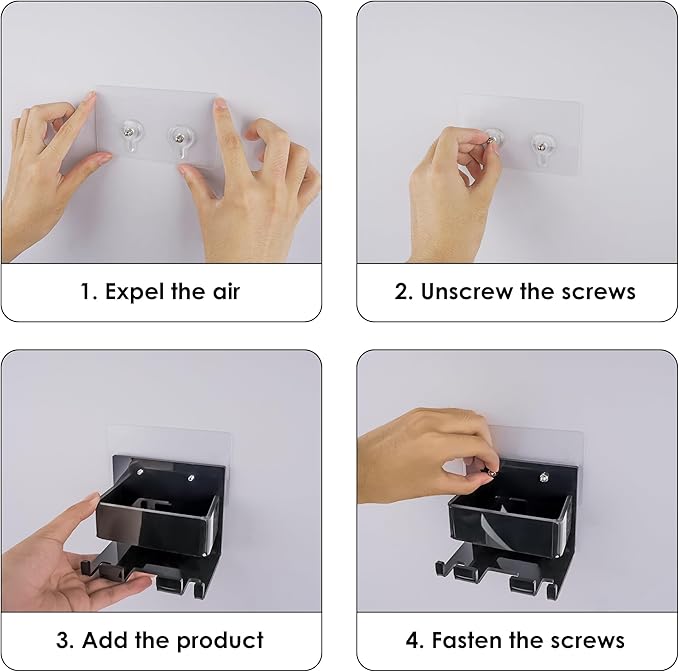 1. Expel the air

2. Unscrew the screws

3. Add the product

4. Fasten the screws