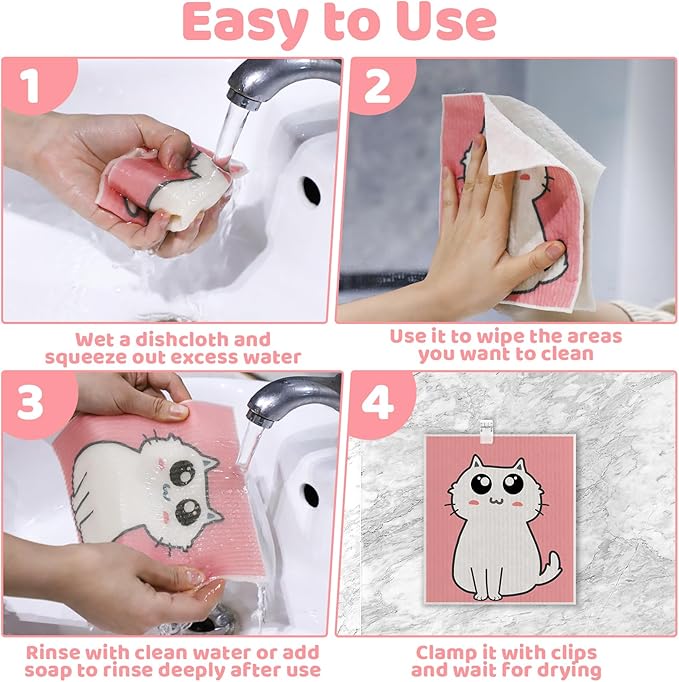 Easy to Use

1

Wet a dishcloth and squeeze out excess water

2

Use it to wipe the areas you want to clean

3

Rinse with clean water or add soap to rinse deeply after use

4

Clamp it with clips and wait for drying