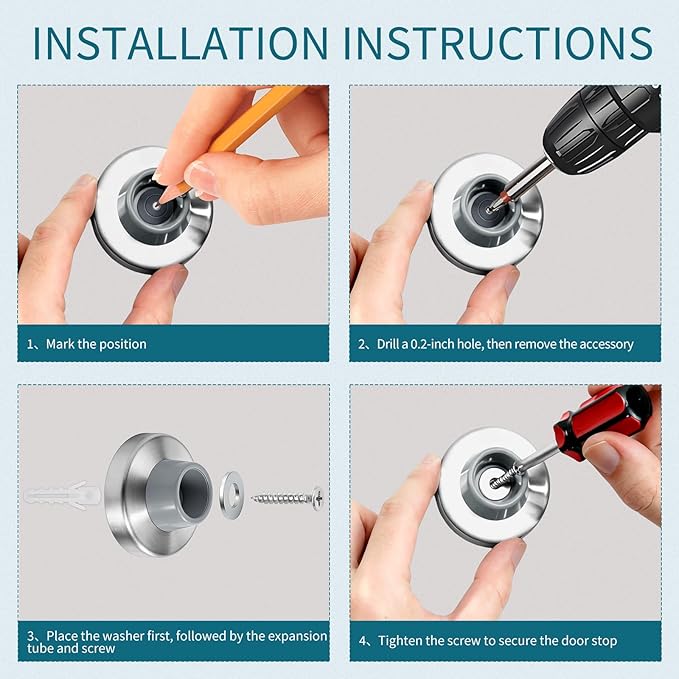 INSTALLATION INSTRUCTIONS

1、Mark the position

2、Drill a 0.2-inch hole, then remove the accessory

3、Place the washer first, followed by the expansion tube and screw

4、Tighten the screw to secure the door stop