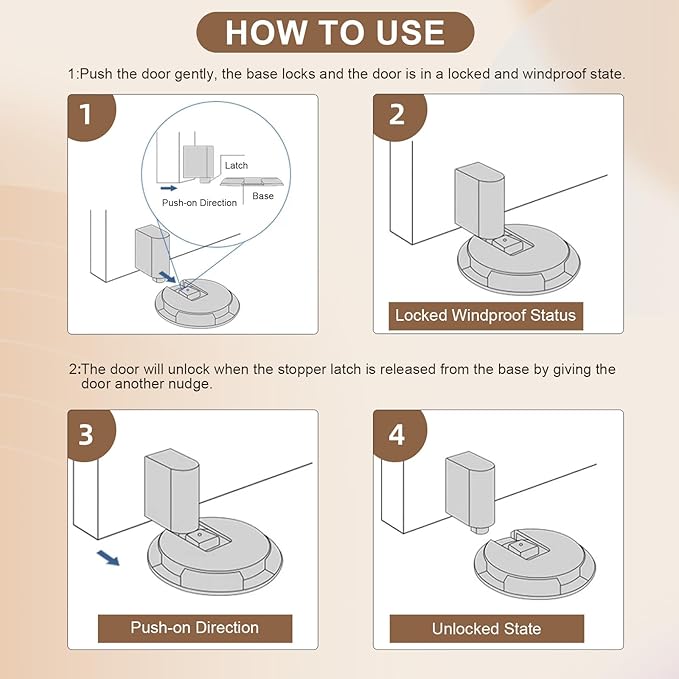 HOW TO USE

1:Push the door gently, the base locks and the door is in a locked and windproof state.

1

Latch

Push-on Direction

Base

2

Locked Windproof Status

2:The door will unlock when the stopper latch is released from the base by giving the door another nudge.

3

Push-on Direction

4

Unlocked State