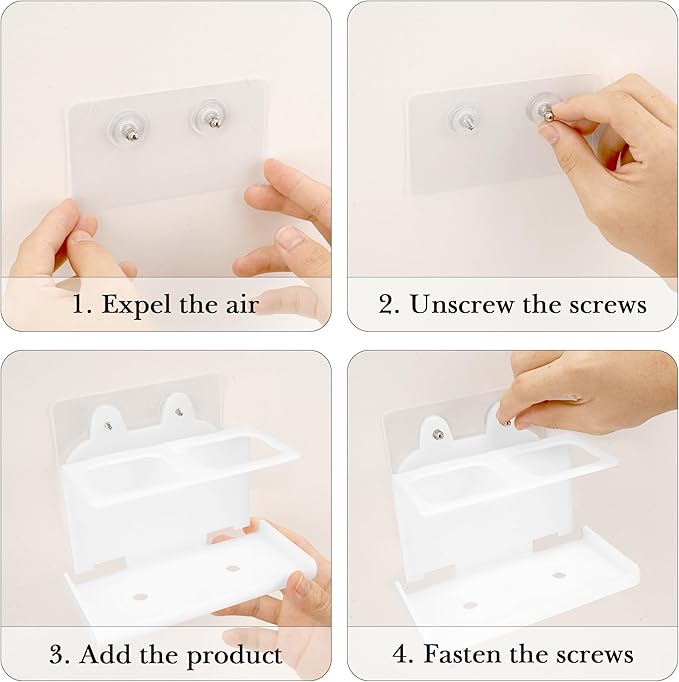 1. Expel the air

2. Unscrew the screws

3. Add the product

4. Fasten the screws