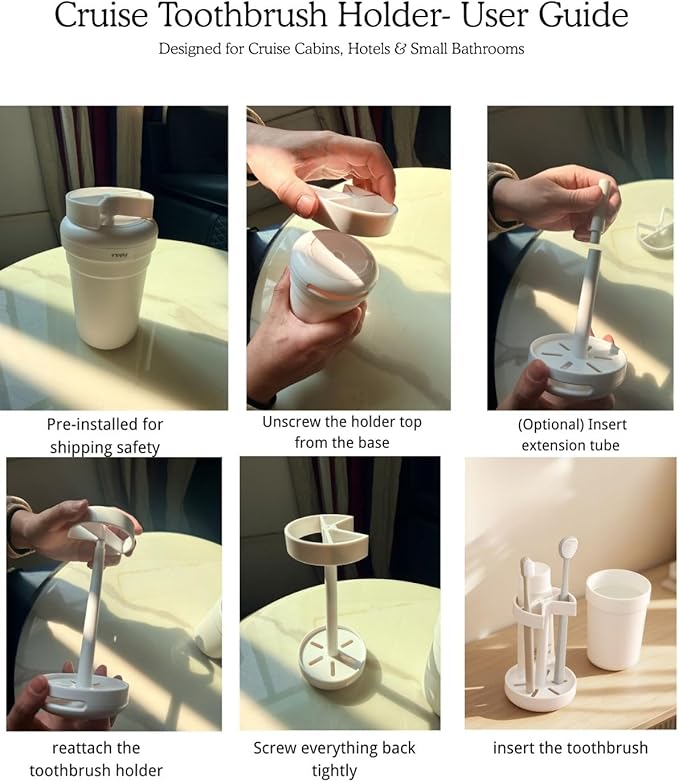 Cruise Toothbrush Holder- User Guide

Designed for Cruise Cabins, Hotels & Small Bathrooms

Pre-installed for shipping safety

Unscrew the holder top from the base

(Optional) Insert extension tube

reattach the toothbrush holder

Screw everything back tightly

insert the toothbrush