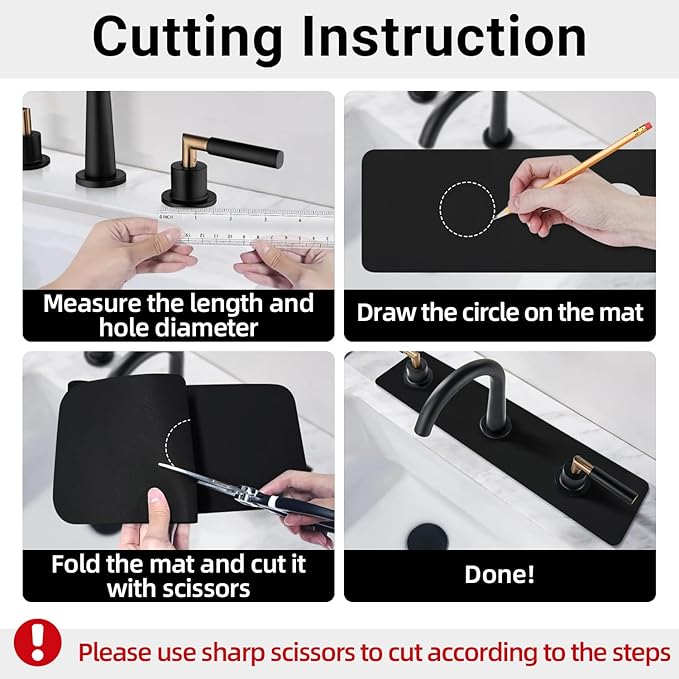 Cutting Instruction

0 INCH 1 2 3 4

Measure the length and hole diameter

Draw the circle on the mat

Fold the mat and cut it with scissors

Done!

Please use sharp scissors to cut according to the steps