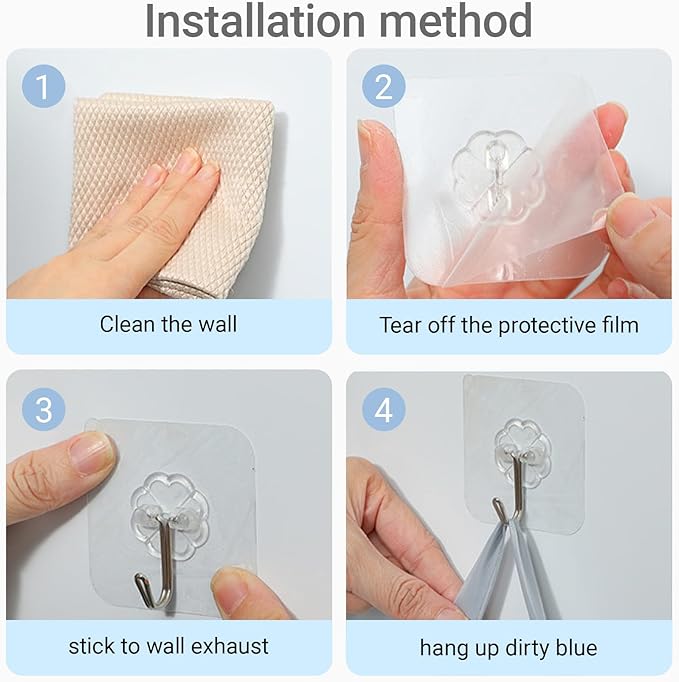 Installation method

1

Clean the wall

2

Tear off the protective film

3

stick to wall exhaust

4

hang up dirty blue