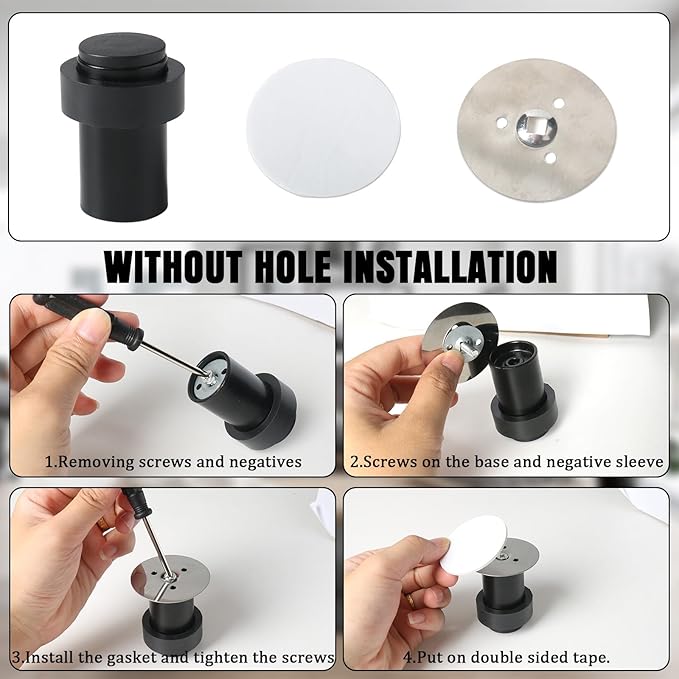 WITHOUT HOLE INSTALLATION

1.Removing screws and negatives

2.Screws on the base and negative sleeve

3.Install the gasket and tighten the screws

4.Put on double sided tape.